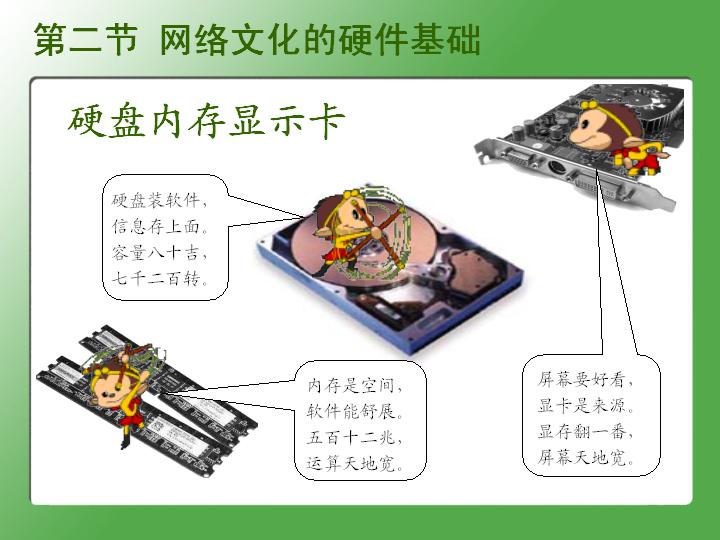 第二节 网络文化的硬件基础

硬盘内存显示卡

硬盘装软件，
信息存上面。
容量八十吉，
七千二百转。

内存是空间，
软件能舒展。
五百十二兆，
运算天地宽。

屏幕要好看，
显卡是来源。
显存翻一番，
屏幕天地宽。